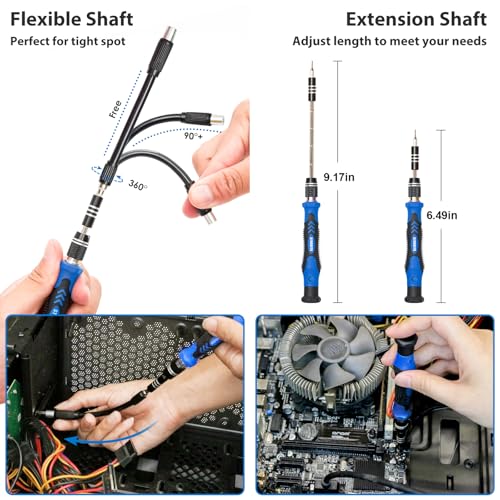 Flexible Shaft
Perfect for tight spot

Free
90°+
360°

Extension Shaft
Adjust length to meet your needs

9.17in
6.49in