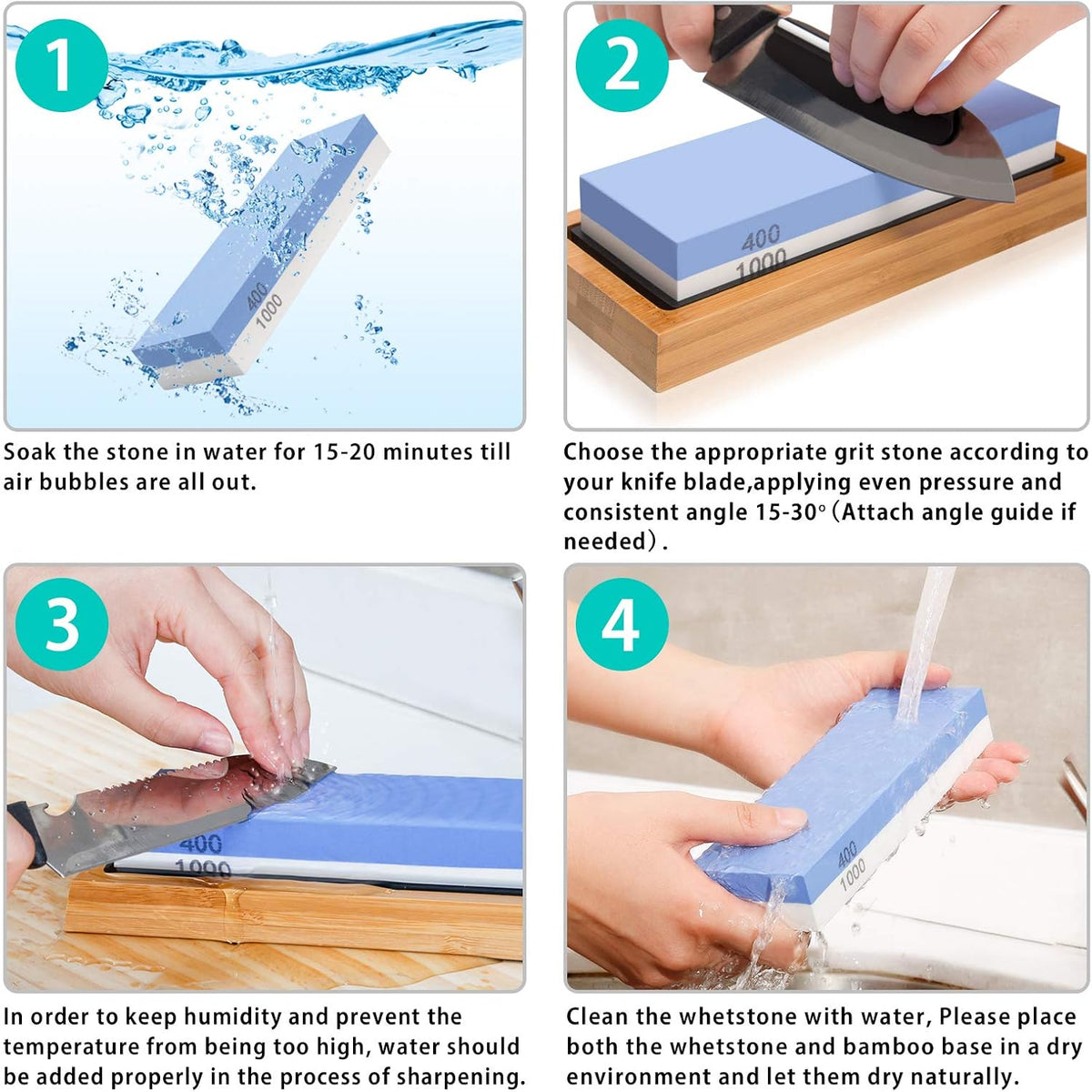 1

400
1000

Soak the stone in water for 15-20 minutes till air bubbles are all out.

2

400
1000

Choose the appropriate grit stone according to your knife blade,applying even pressure and consistent angle 15-30°(Attach angle guide if needed).

3

400
1000

In order to keep humidity and prevent the temperature from being too high, water should be added properly in the process of sharpening.

4

400
1000

Clean the whetstone with water, Please place both the whetstone and bamboo base in a dry environment and let them dry naturally.